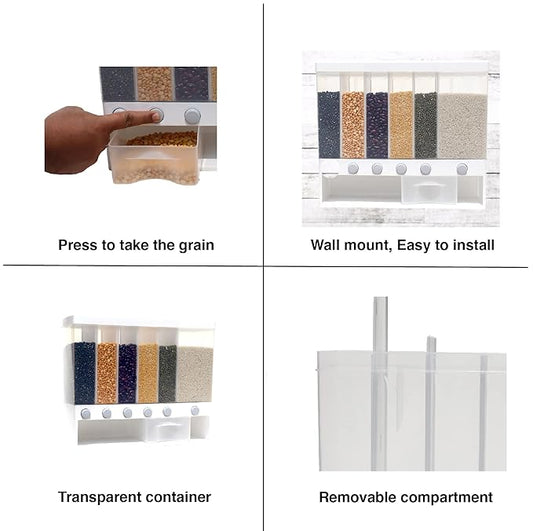 Press to take the grain

Wall mount, Easy to install

Transparent container

Removable compartment